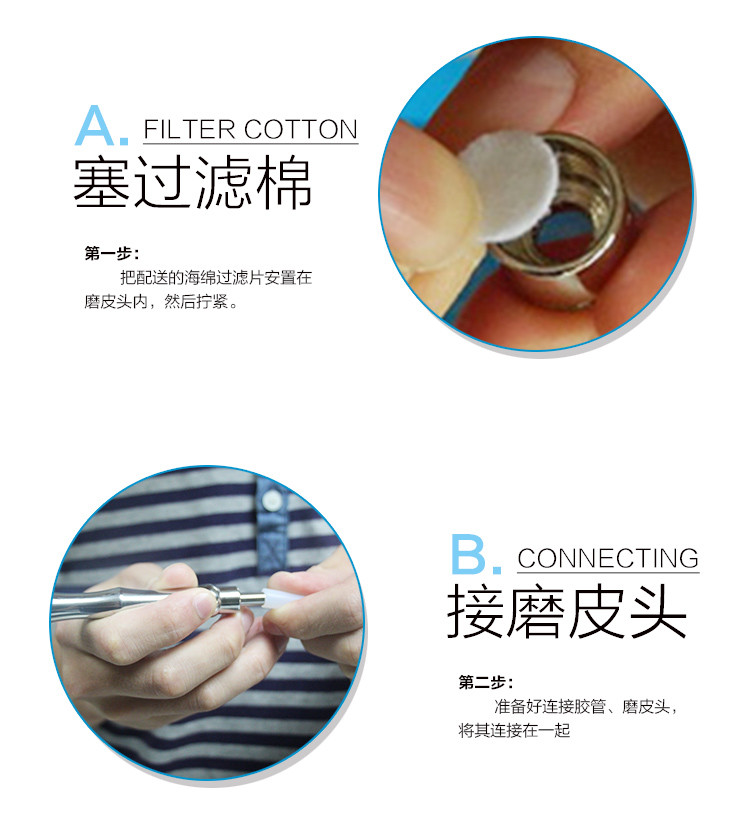 A. FILTER COTTON
塞过滤棉

第一步：
把配送的海绵过滤片安置在磨皮头内，然后拧紧。

B. CONNECTING
接磨皮头

第二步：
准备好连接胶管、磨皮头，将其连接在一起